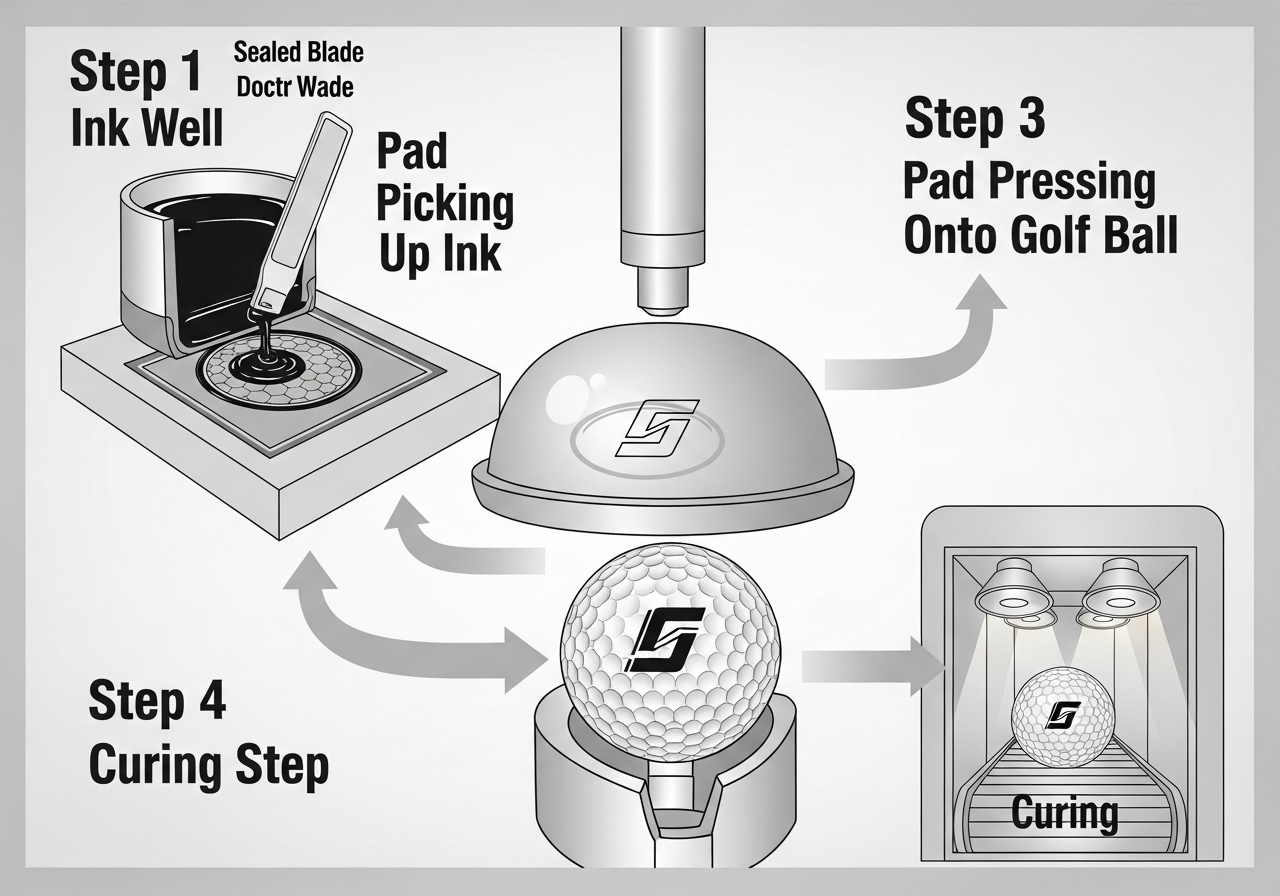 Step 1
Ink Well

Sealed Blade
Doctr Wade

Pad
Picking
Up Ink

Step 3
Pad Pressing
Onto Golf Ball

Step 4
Curing Step

Curing