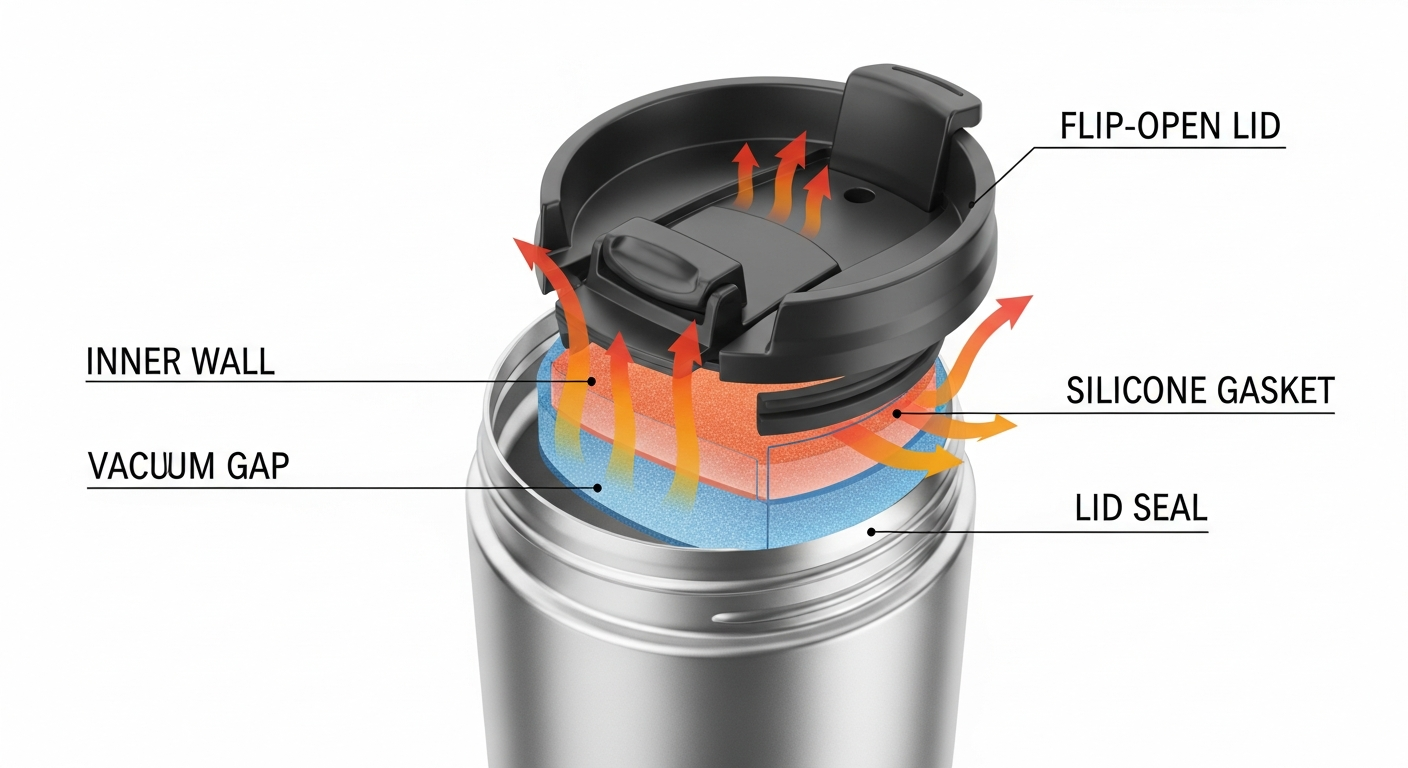 FLIP-OPEN LID

INNER WALL

SILICONE GASKET

VACUUM GAP

LID SEAL