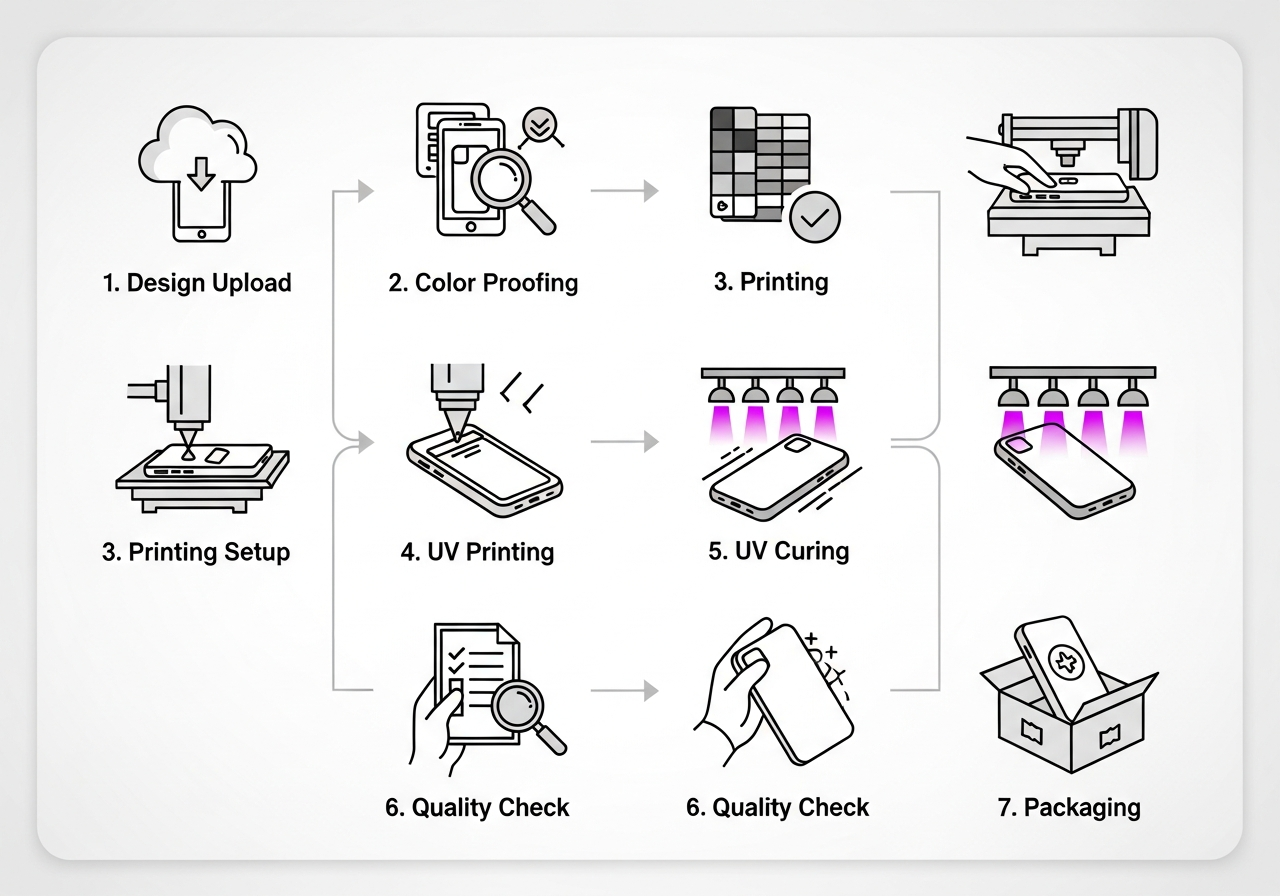 1. Design Upload

2. Color Proofing

3. Printing

3. Printing Setup

4. UV Printing

5. UV Curing

6. Quality Check

6. Quality Check

7. Packaging