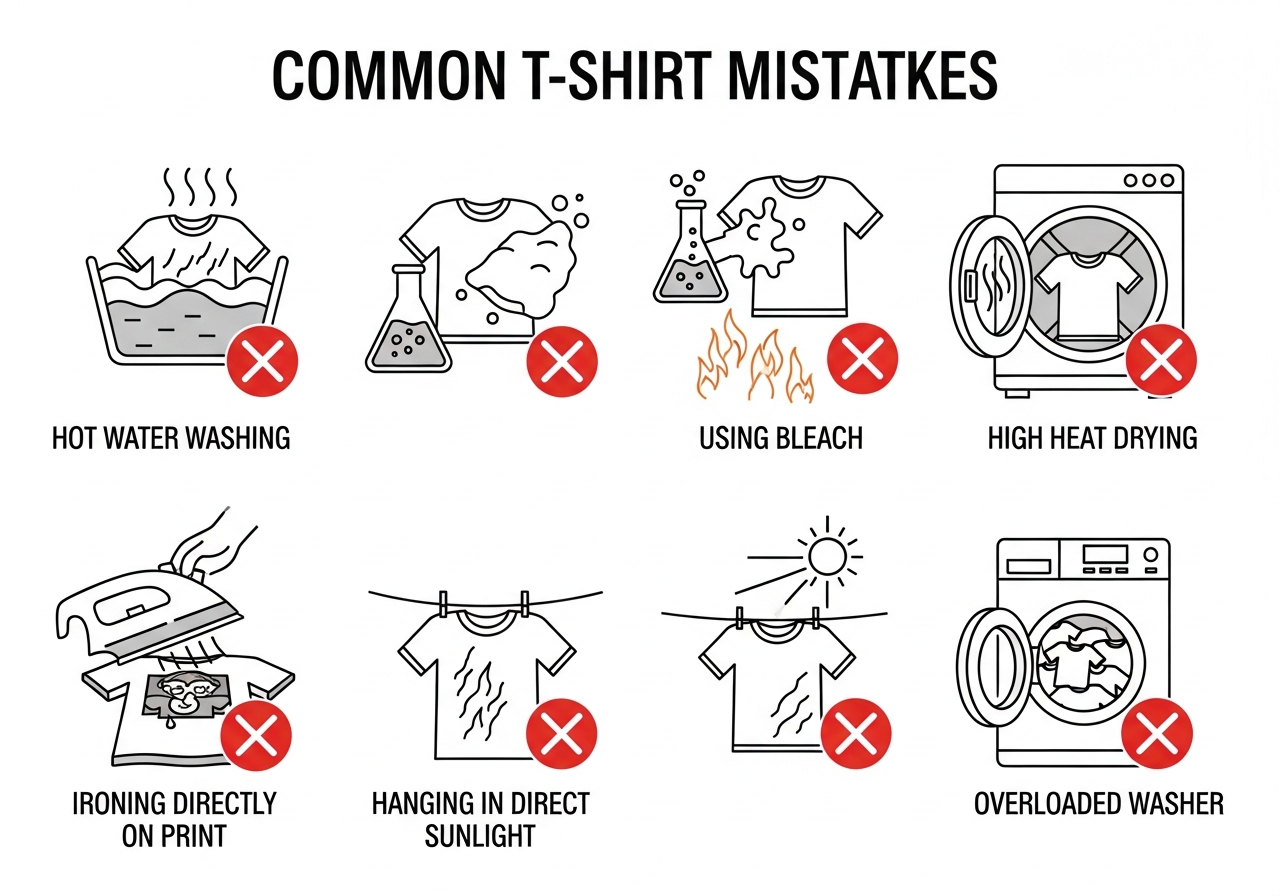 COMMON T-SHIRT MISTATKES

HOT WATER WASHING

USING BLEACH

HIGH HEAT DRYING

IRONING DIRECTLY ON PRINT

HANGING IN DIRECT SUNLIGHT

OVERLOADED WASHER